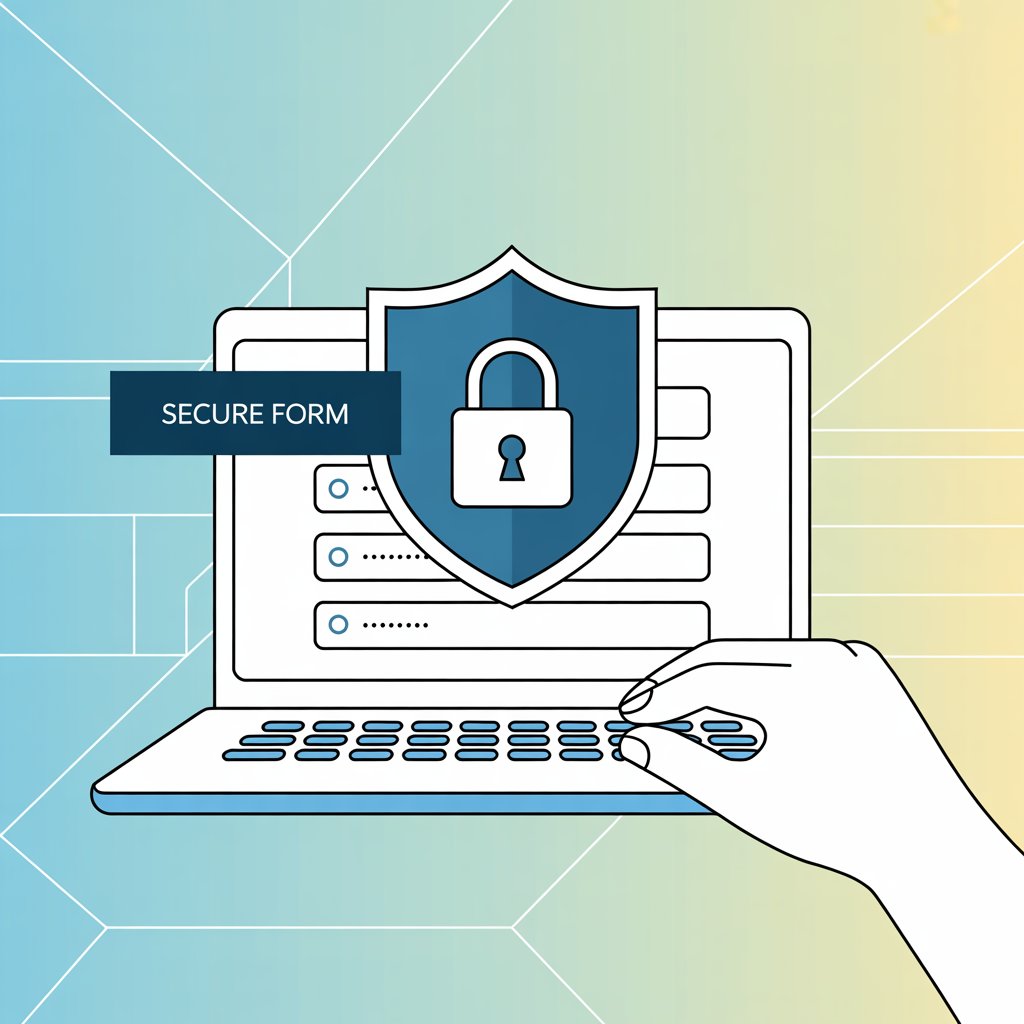 SECURE FORM